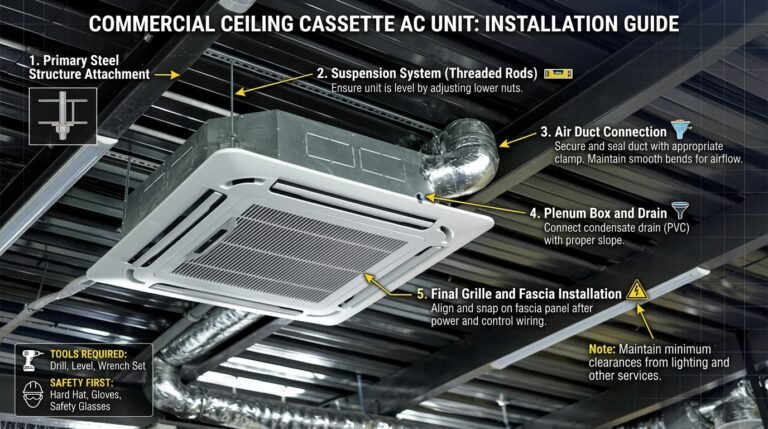 COMMERCIAL CEILING CASSETTE AC UNIT: INSTALLATION GUIDE

1. Primary Steel Structure Attachment

2. Suspension System (Threaded Rods)
Ensure unit is level by adjusting lower nuts.

3. Air Duct Connection
Secure and seal duct with appropriate clamp. Maintain smooth bends for airflow.

4. Plenum Box and Drain
Connect condensate drain (PVC) with proper slope.

5. Final Grille and Fascia Installation
Align and snap on fascia panel after power and control wiring.

Note: Maintain minimum clearances from lighting and other services.

TOOLS REQUIRED:
Drill, Level, Wrench Set

SAFETY FIRST:
Hard Hat, Gloves, Safety Glasses