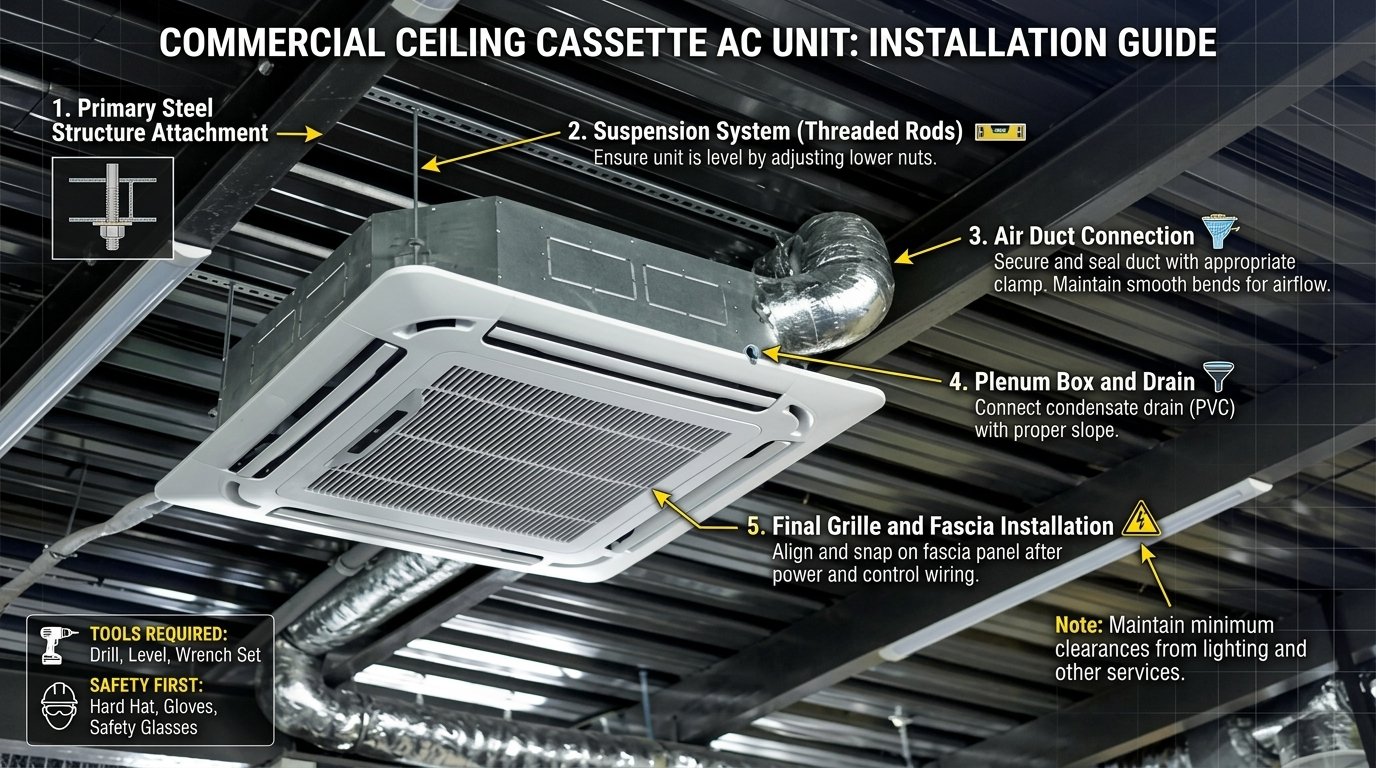 COMMERCIAL CEILING CASSETTE AC UNIT: INSTALLATION GUIDE

1. Primary Steel Structure Attachment

2. Suspension System (Threaded Rods)
Ensure unit is level by adjusting lower nuts.

3. Air Duct Connection
Secure and seal duct with appropriate clamp. Maintain smooth bends for airflow.

4. Plenum Box and Drain
Connect condensate drain (PVC) with proper slope.

5. Final Grille and Fascia Installation
Align and snap on fascia panel after power and control wiring.

Note: Maintain minimum clearances from lighting and other services.

TOOLS REQUIRED:
Drill, Level, Wrench Set

SAFETY FIRST:
Hard Hat, Gloves, Safety Glasses